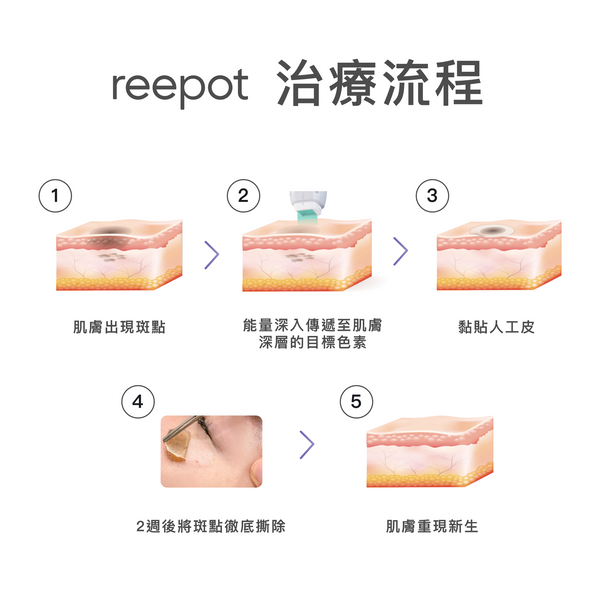 reepot 治療流程

1

肌膚出現斑點

2

能量深入傳遞至肌膚深層的目標色素

3

黏貼人工皮

4

2週後將斑點徹底撕除

5

肌膚重現新生